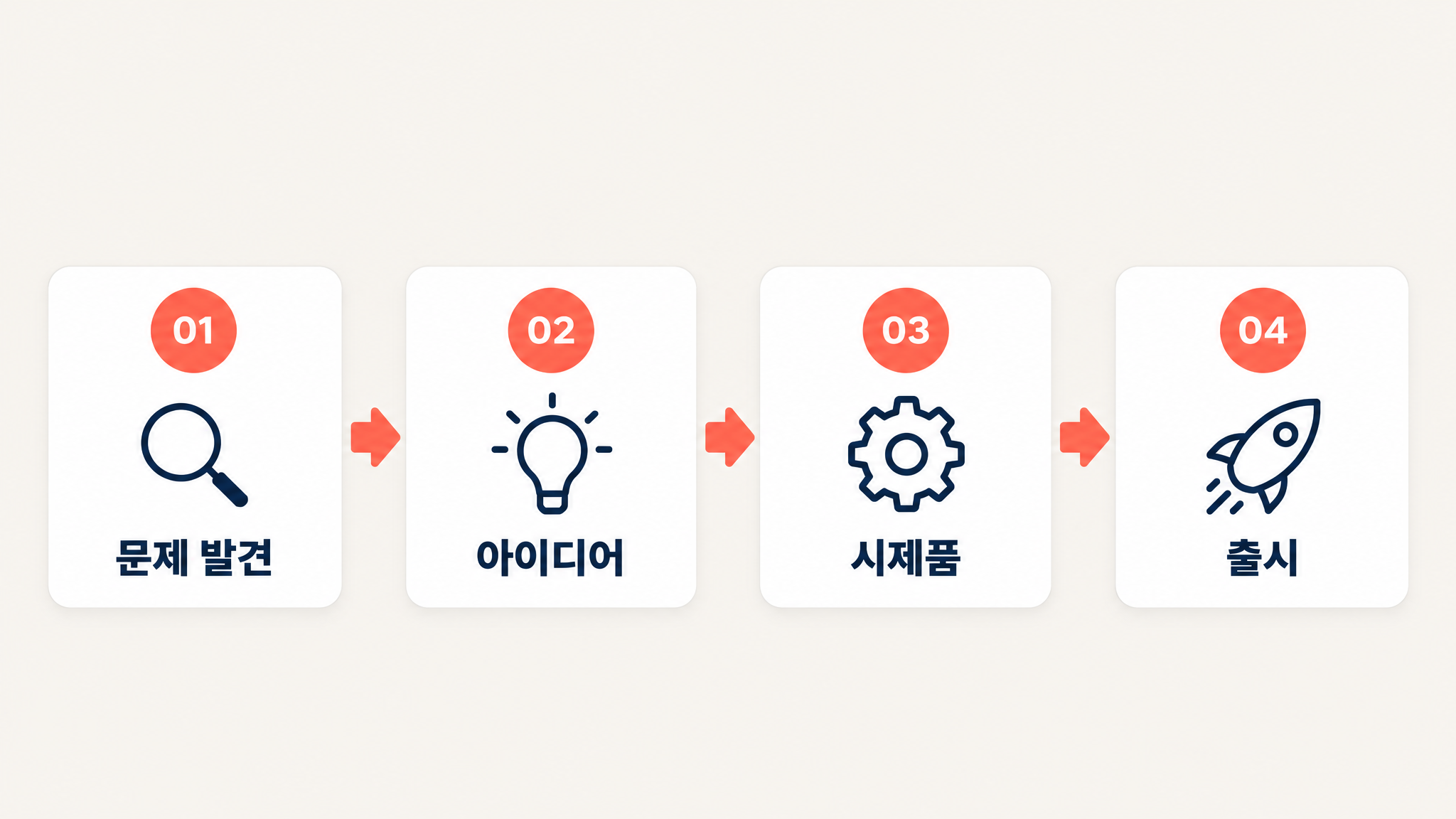 01
문제 발견

02
아이디어

03
시제품

04
출시